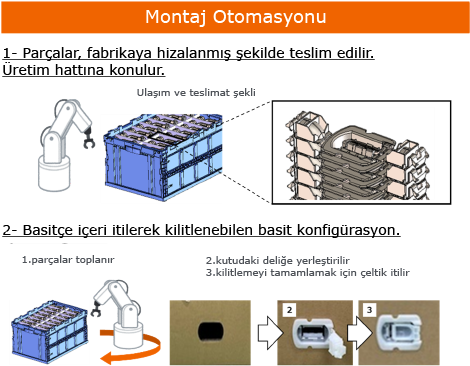 Montaj Otomasyonu

1- Parçalar, fabrikaya hizalanmış şekilde teslim edilir. Üretim hattına konulur.

Ulaşım ve teslimat şekli

2- Basitçe içeri itilerek kilitlenebilen basit konfigürasyon.

1.parçalar toplanır

2.kutudaki deliğe yerleştirilir
3.kilitlemeyi tamamlamak için çeltik itilir

2

3